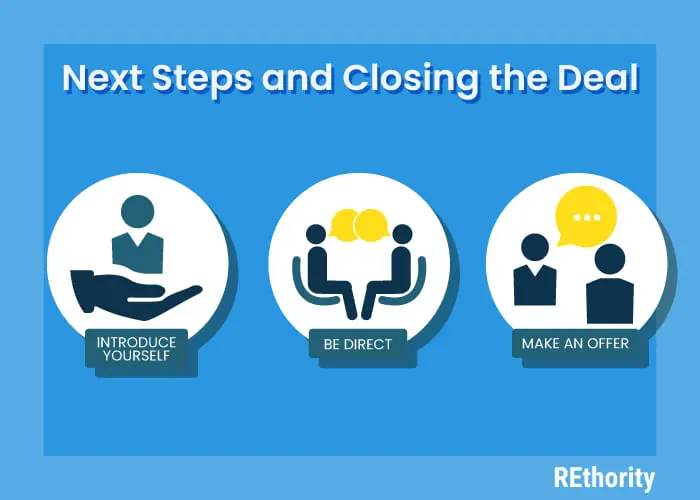 Next Steps and Closing the Deal

INTRODUCE YOURSELF

BE DIRECT

MAKE AN OFFER

REthority