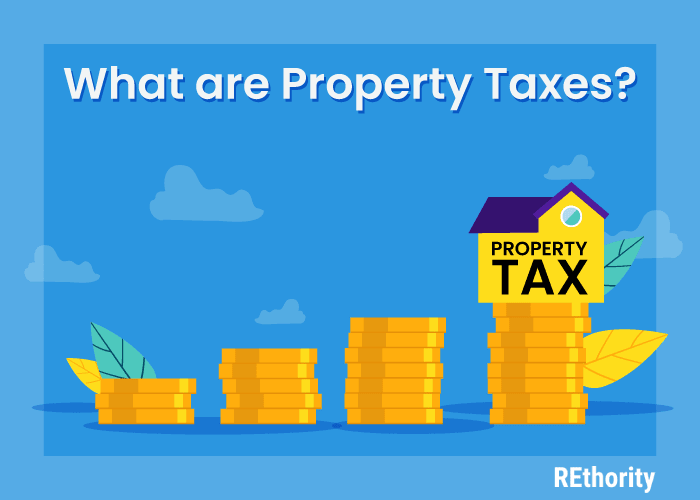 What are Property Taxes?

PROPERTY
TAX

REthority