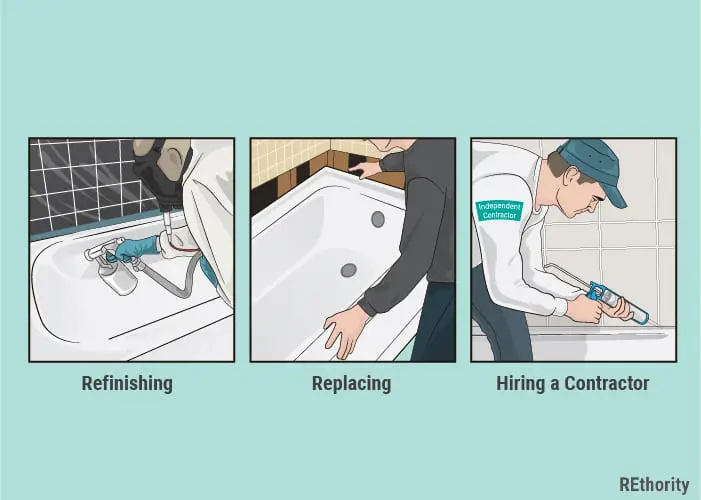 Independent Contractor

Refinishing

Replacing

Hiring a Contractor

REthority